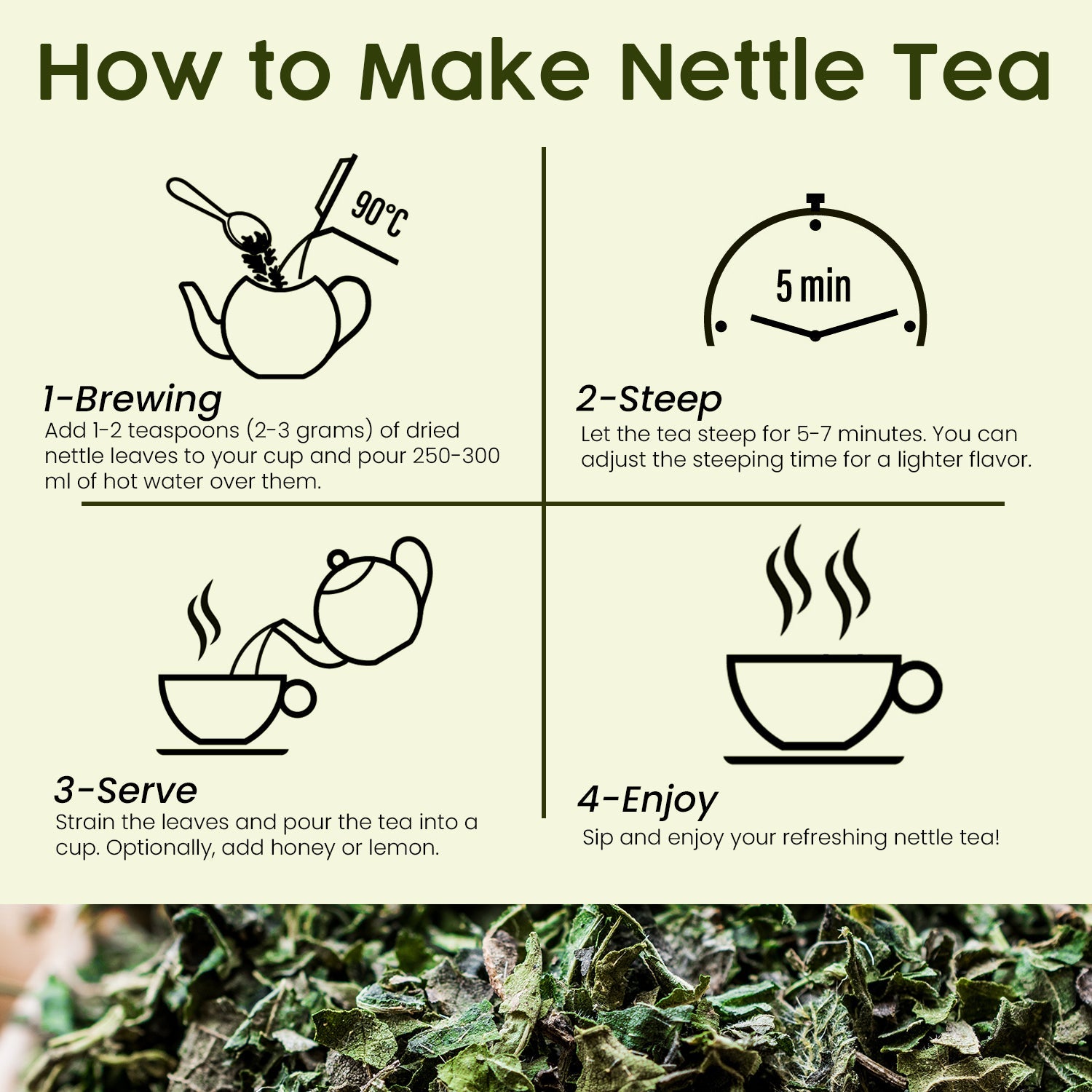 How to Make Nettle Tea

90°C

1-Brewing
Add 1-2 teaspoons (2-3 grams) of dried nettle leaves to your cup and pour 250-300 ml of hot water over them.

5 min

2-Steep
Let the tea steep for 5-7 minutes. You can adjust the steeping time for a lighter flavor.

3-Serve
Strain the leaves and pour the tea into a cup. Optionally, add honey or lemon.

4-Enjoy
Sip and enjoy your refreshing nettle tea!