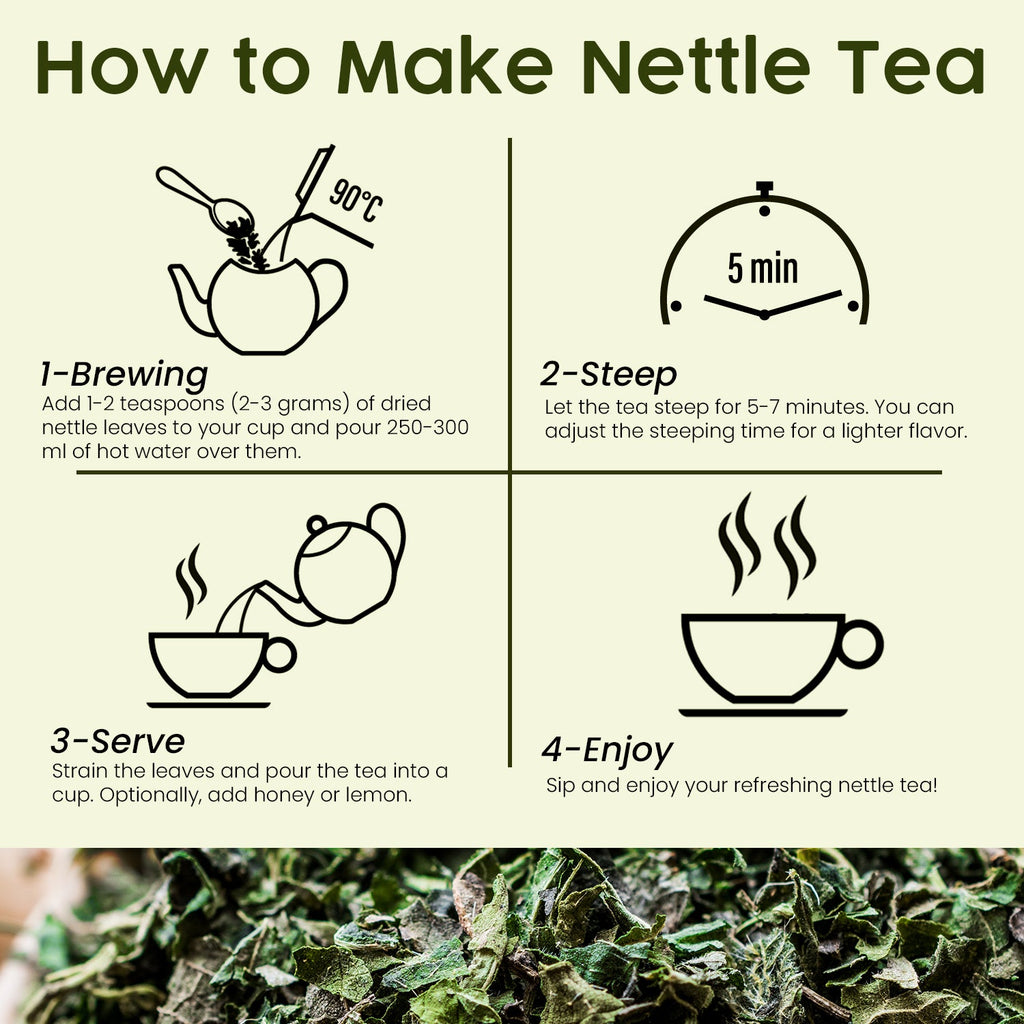 How to Make Nettle Tea

90°C

1-Brewing
Add 1-2 teaspoons (2-3 grams) of dried nettle leaves to your cup and pour 250-300 ml of hot water over them.

5 min

2-Steep
Let the tea steep for 5-7 minutes. You can adjust the steeping time for a lighter flavor.

3-Serve
Strain the leaves and pour the tea into a cup. Optionally, add honey or lemon.

4-Enjoy
Sip and enjoy your refreshing nettle tea!