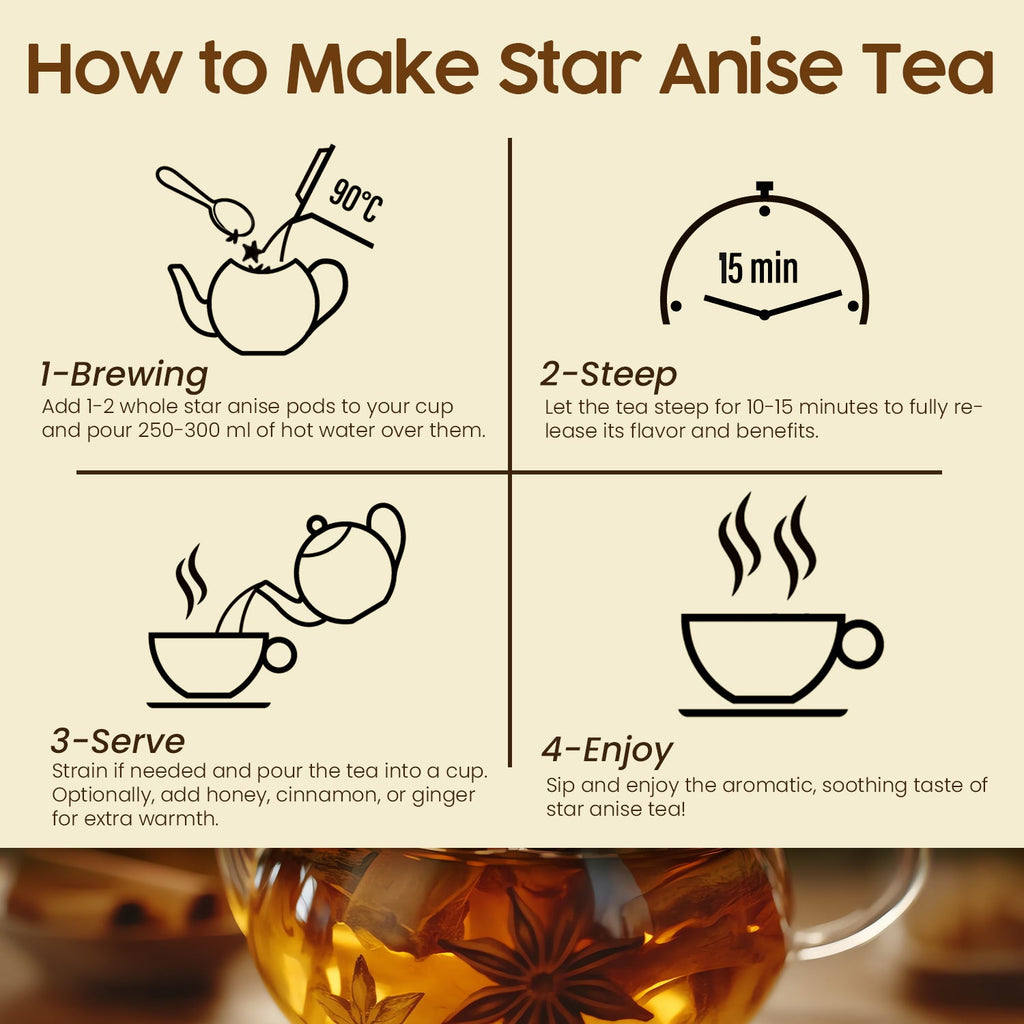 How to Make Star Anise Tea

90°C

1-Brewing
Add 1-2 whole star anise pods to your cup and pour 250-300 ml of hot water over them.

15 min

2-Steep
Let the tea steep for 10-15 minutes to fully release its flavor and benefits.

3-Serve
Strain if needed and pour the tea into a cup. Optionally, add honey, cinnamon, or ginger for extra warmth.

4-Enjoy
Sip and enjoy the aromatic, soothing taste of star anise tea!